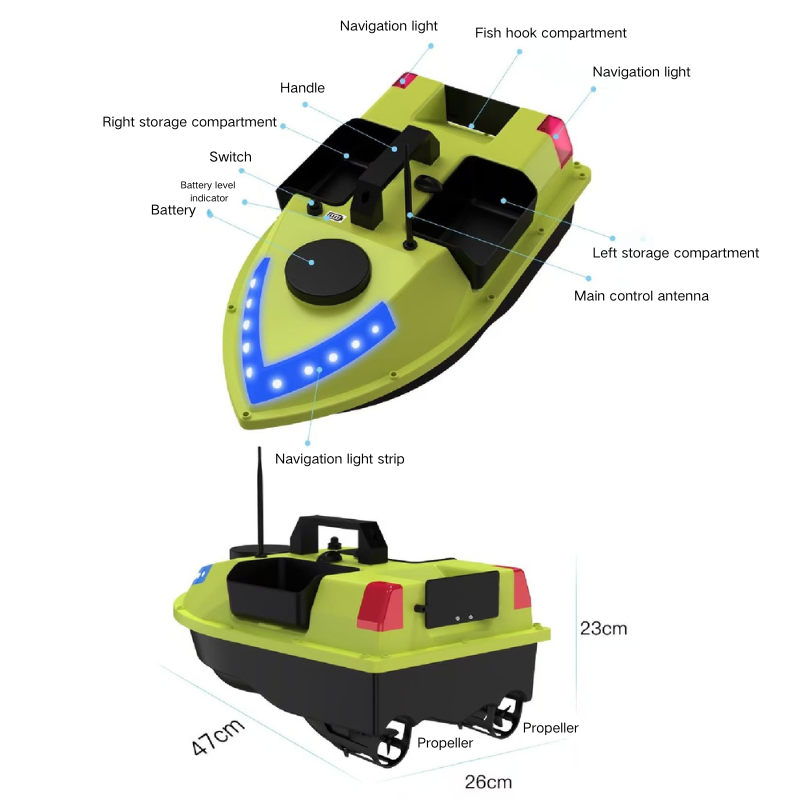 Navigation light

Fish hook compartment

Navigation light

Handle

Right storage compartment

Switch

Battery level indicator

Battery

Left storage compartment

Main control antenna

Navigation light strip

23cm

47cm

Propeller

Propeller

26cm